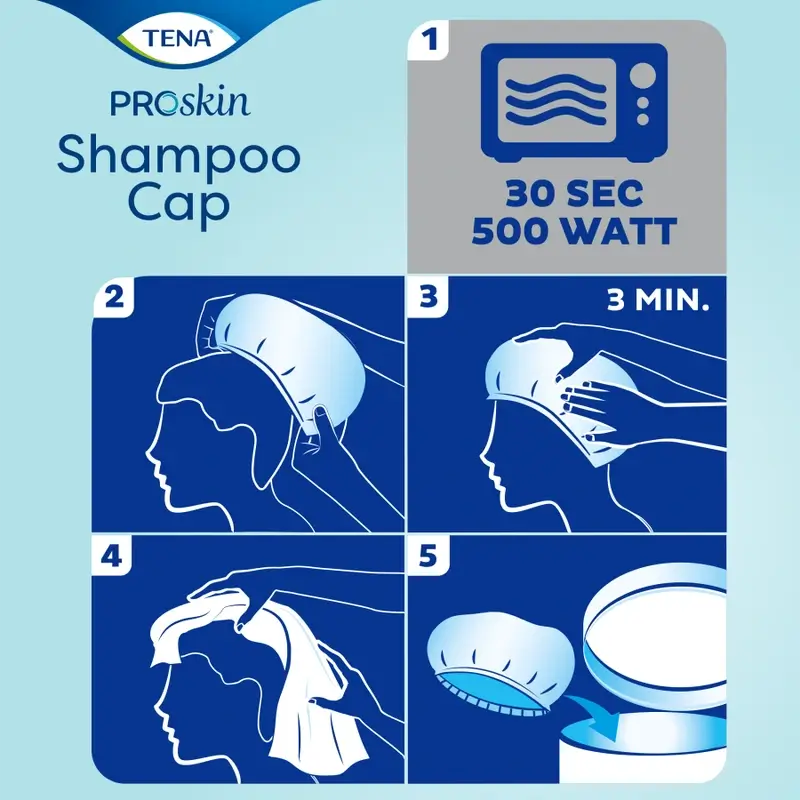 TENA

PROskin
Shampoo Cap

1
30 SEC
500 WATT

2

3
3 MIN.

4

5